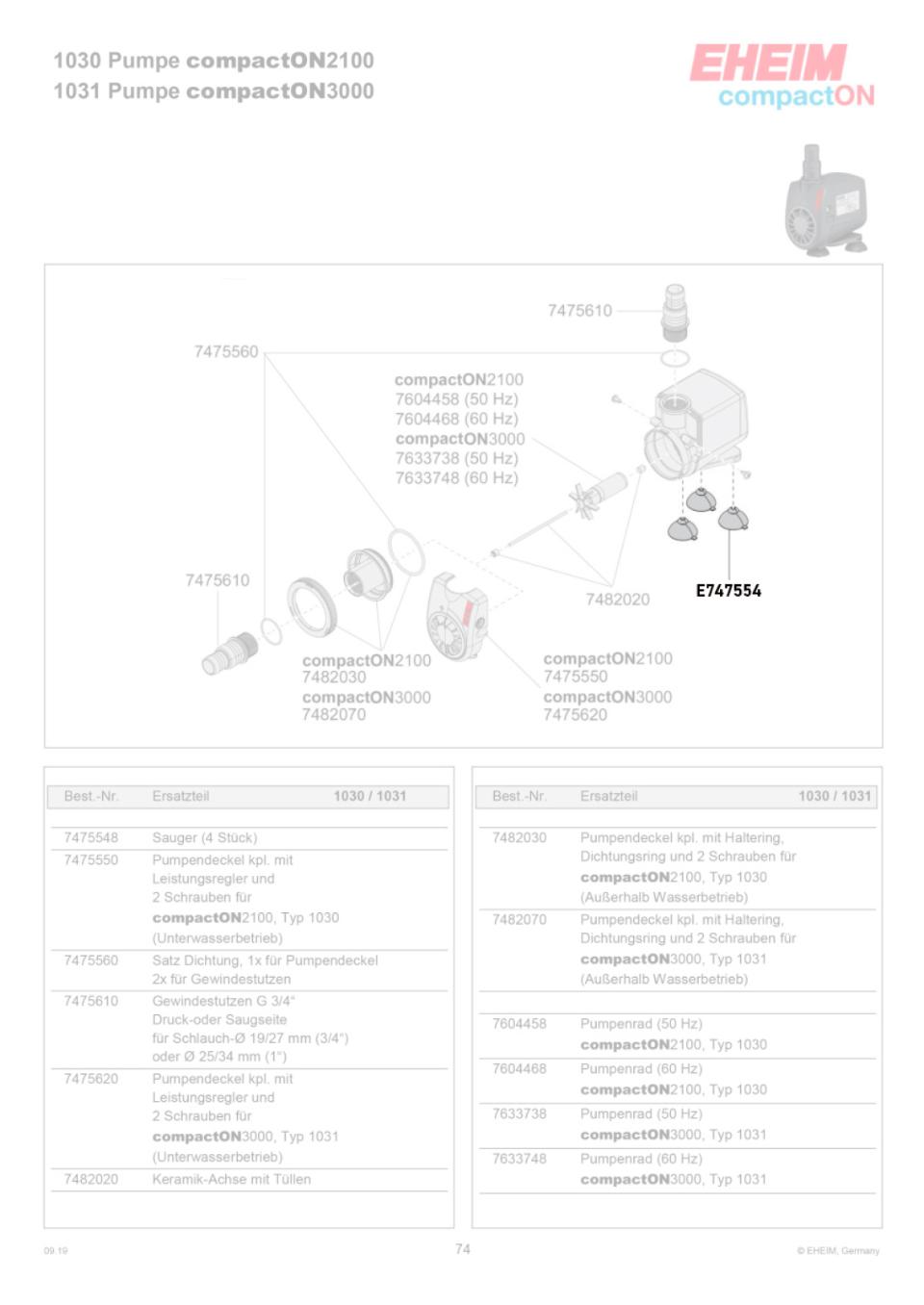 1030 Pumpe compactON2100
1031 Pumpe compactON3000

EHEIM
compactON

7475610

7475560

compactON2100
7604458 (50 Hz)
7604468 (60 Hz)
compactON3000
7633738 (50 Hz)
7633748 (60 Hz)

7475610

7482020

E747554

compactON2100
7482030
compactON3000
7482070

compactON2100
7475550
compactON3000
7475620

| Best.-Nr. | Ersatzteil | 1030 / 1031 |
|---|---|---|
| 7475548 | Sauger (4 Stück) | |
| 7475550 | Pumpendeckel kpl. mit Leistungsregler und 2 Schrauben für compactON2100, Typ 1030 (Unterwasserbetrieb) | |
| 7475560 | Satz Dichtung, 1x für Pumpendeckel 2x für Gewindestutzen | |
| 7475610 | Gewindestutzen G 3/4" Druck-oder Saugseite für Schlauch-Ø 19/27 mm (3/4") oder Ø 25/34 mm (1") | |
| 7475620 | Pumpendeckel kpl. mit Leistungsregler und 2 Schrauben für compactON3000, Typ 1031 (Unterwasserbetrieb) | |
| 7482020 | Keramik-Achse mit Tüllen | |

| Best.-Nr. | Ersatzteil | 1030 / 1031 |
|---|---|---|
| 7482030 | Pumpendeckel kpl. mit Haltering, Dichtungsring und 2 Schrauben für compactON2100, Typ 1030 (Außerhalb Wasserbetrieb) | |
| 7482070 | Pumpendeckel kpl. mit Haltering, Dichtungsring und 2 Schrauben für compactON3000, Typ 1031 (Außerhalb Wasserbetrieb) | |
| 7604458 | Pumpenrad (50 Hz) compactON2100, Typ 1030 | |
| 7604468 | Pumpenrad (60 Hz) compactON2100, Typ 1030 | |
| 7633738 | Pumpenrad (50 Hz) compactON3000, Typ 1031 | |
| 7633748 | Pumpenrad (60 Hz) compactON3000, Typ 1031 | |

09.19
74
© EHEIM, Germany